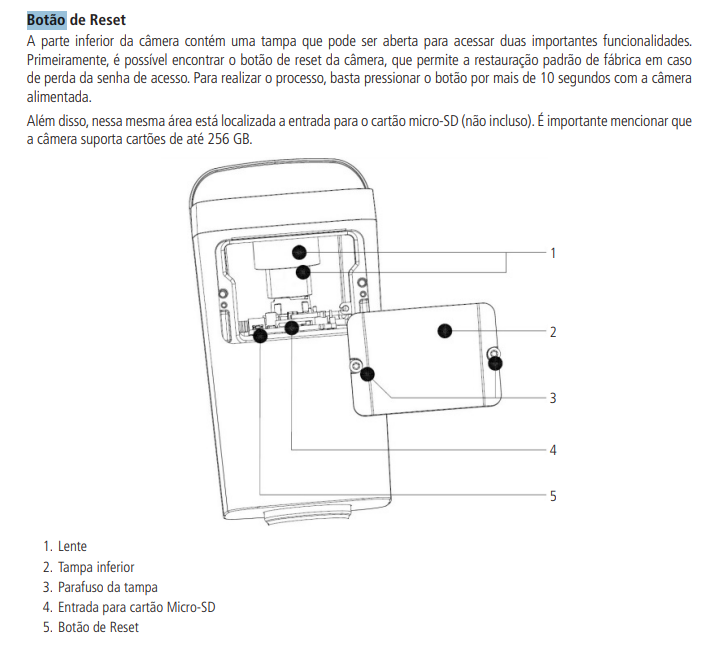 Botão de Reset

A parte inferior da câmera contém uma tampa que pode ser aberta para acessar duas importantes funcionalidades. Primeiramente, é possível encontrar o botão de reset da câmera, que permite a restauração padrão de fábrica em caso de perda da senha de acesso. Para realizar o processo, basta pressionar o botão por mais de 10 segundos com a câmera alimentada.

Além disso, nessa mesma área está localizada a entrada para o cartão micro-SD (não incluso). É importante mencionar que a câmera suporta cartões de até 256 GB.

1
2
3
4
5

1. Lente
2. Tampa inferior
3. Parafuso da tampa
4. Entrada para cartão Micro-SD
5. Botão de Reset