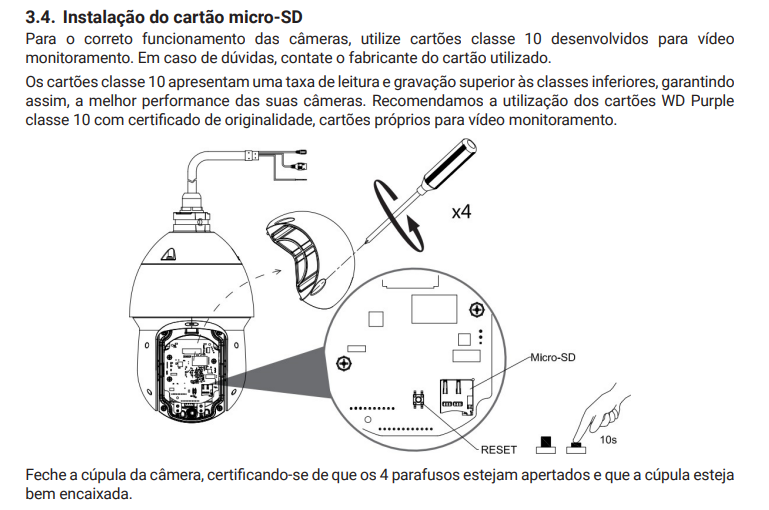 3.4. Instalação do cartão micro-SD

Para o correto funcionamento das câmeras, utilize cartões classe 10 desenvolvidos para vídeo monitoramento. Em caso de dúvidas, contate o fabricante do cartão utilizado.

Os cartões classe 10 apresentam uma taxa de leitura e gravação superior às classes inferiores, garantindo assim, a melhor performance das suas câmeras. Recomendamos a utilização dos cartões WD Purple classe 10 com certificado de originalidade, cartões próprios para vídeo monitoramento.

x4

Micro-SD

RESET

10s

Feche a cúpula da câmera, certificando-se de que os 4 parafusos estejam apertados e que a cúpula esteja bem encaixada.